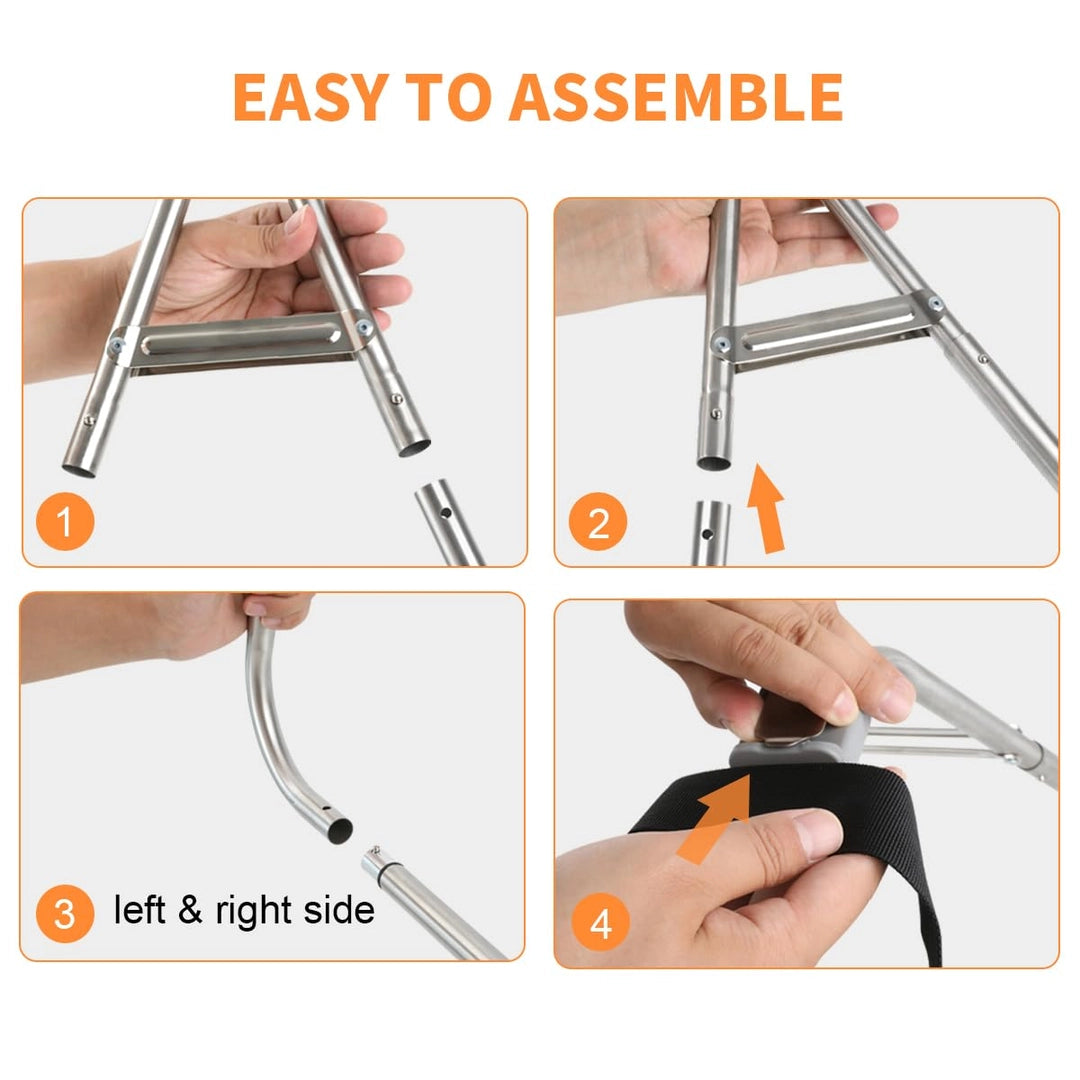 EASY TO ASSEMBLE

1

2

3 left & right side

4