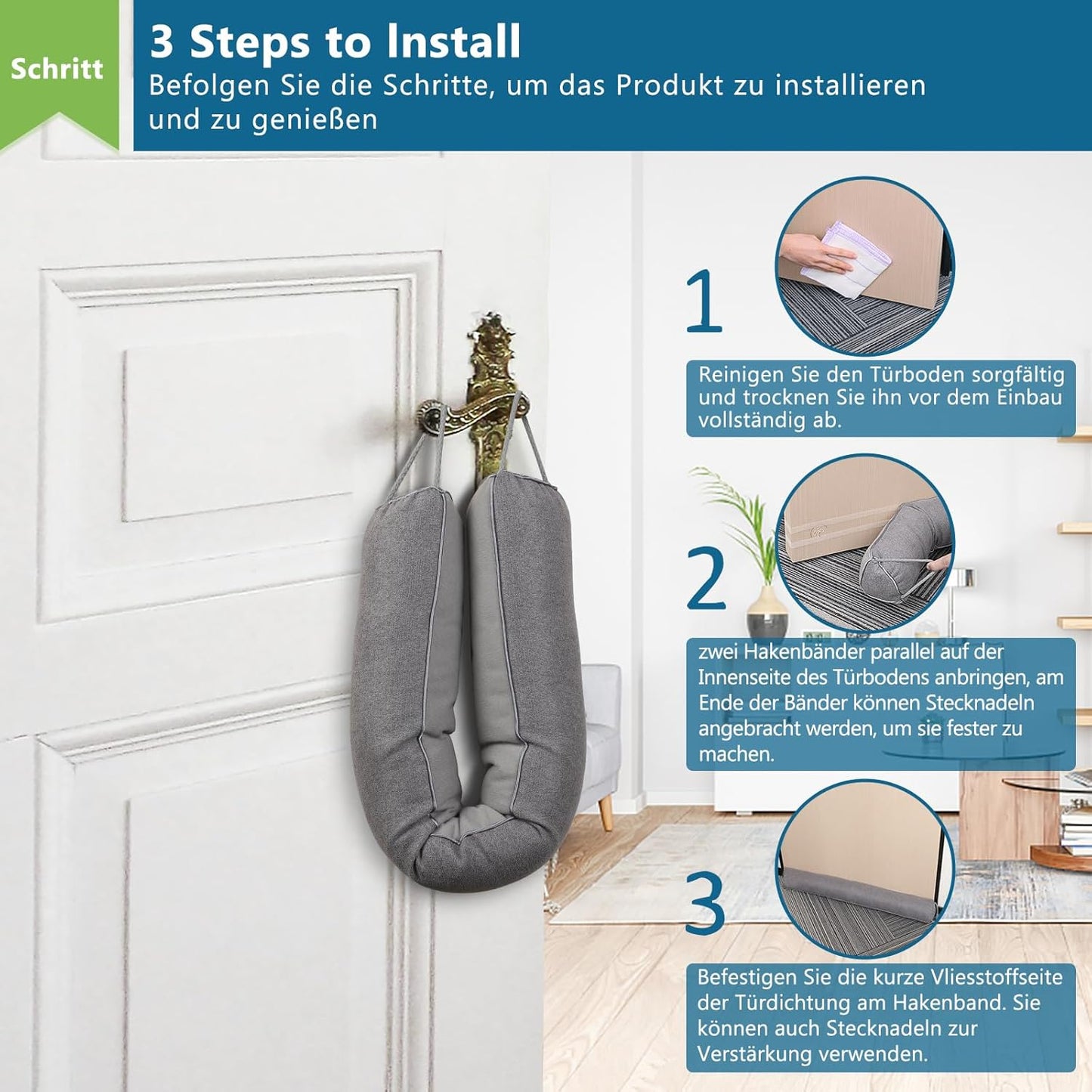 Schritt

3 Steps to Install
Befolgen Sie die Schritte, um das Produkt zu installieren und zu genießen

1

Reinigen Sie den Türboden sorgfältig und trocknen Sie ihn vor dem Einbau vollständig ab.

2

zwei Hakenbänder parallel auf der Innenseite des Türbodens anbringen, am Ende der Bänder können Stecknadeln angebracht werden, um sie fester zu machen.

3

Befestigen Sie die kurze Vliesstoffseite der Türdichtung am Hakenband. Sie können auch Stecknadeln zur Verstärkung verwenden.