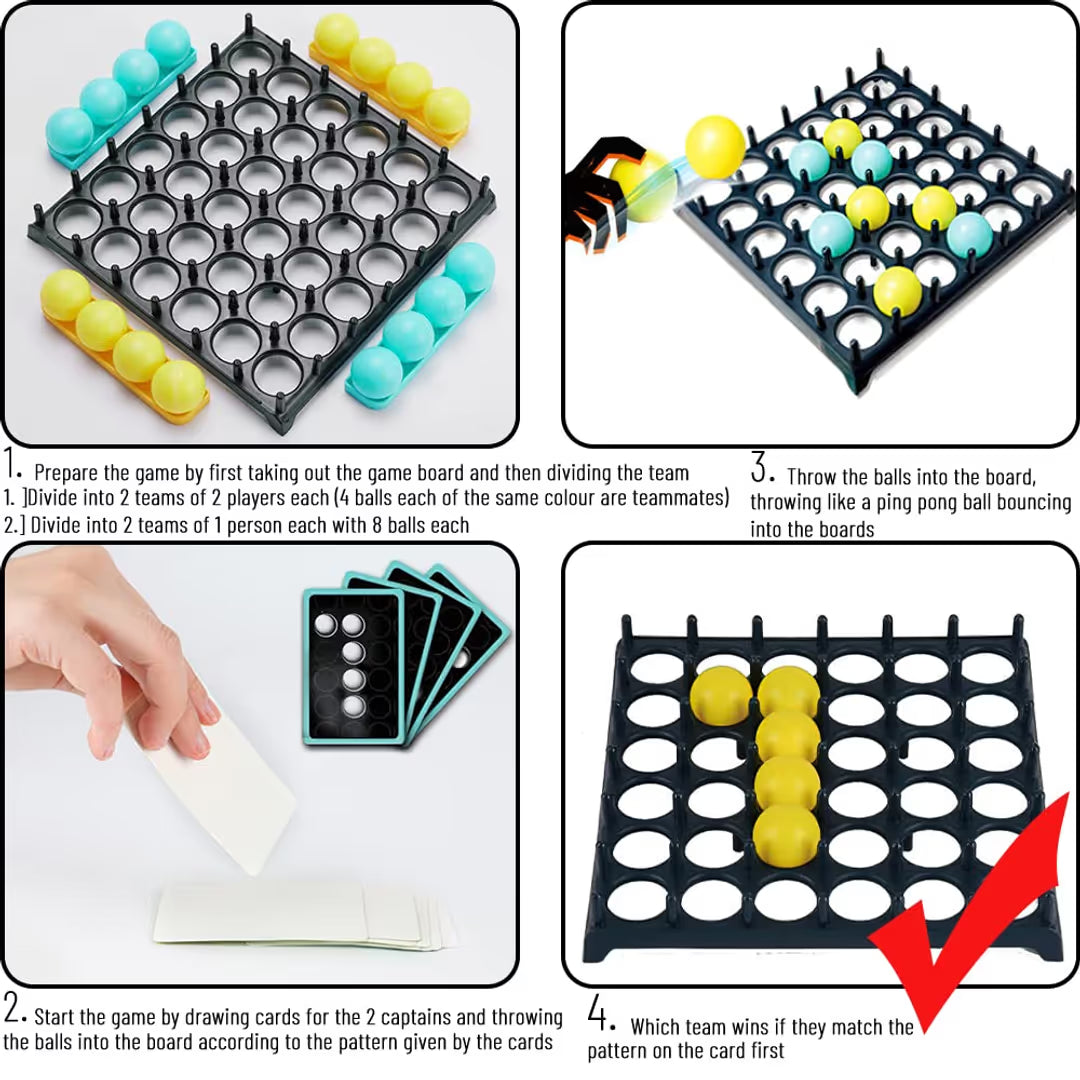 1. Prepare the game by first taking out the game board and then dividing the team
1. ]Divide into 2 teams of 2 players each (4 balls each of the same colour are teammates)
2.] Divide into 2 teams of 1 person each with 8 balls each

3. Throw the balls into the board, throwing like a ping pong ball bouncing into the boards

2. Start the game by drawing cards for the 2 captains and throwing the balls into the board according to the pattern given by the cards

4. Which team wins if they match the pattern on the card first