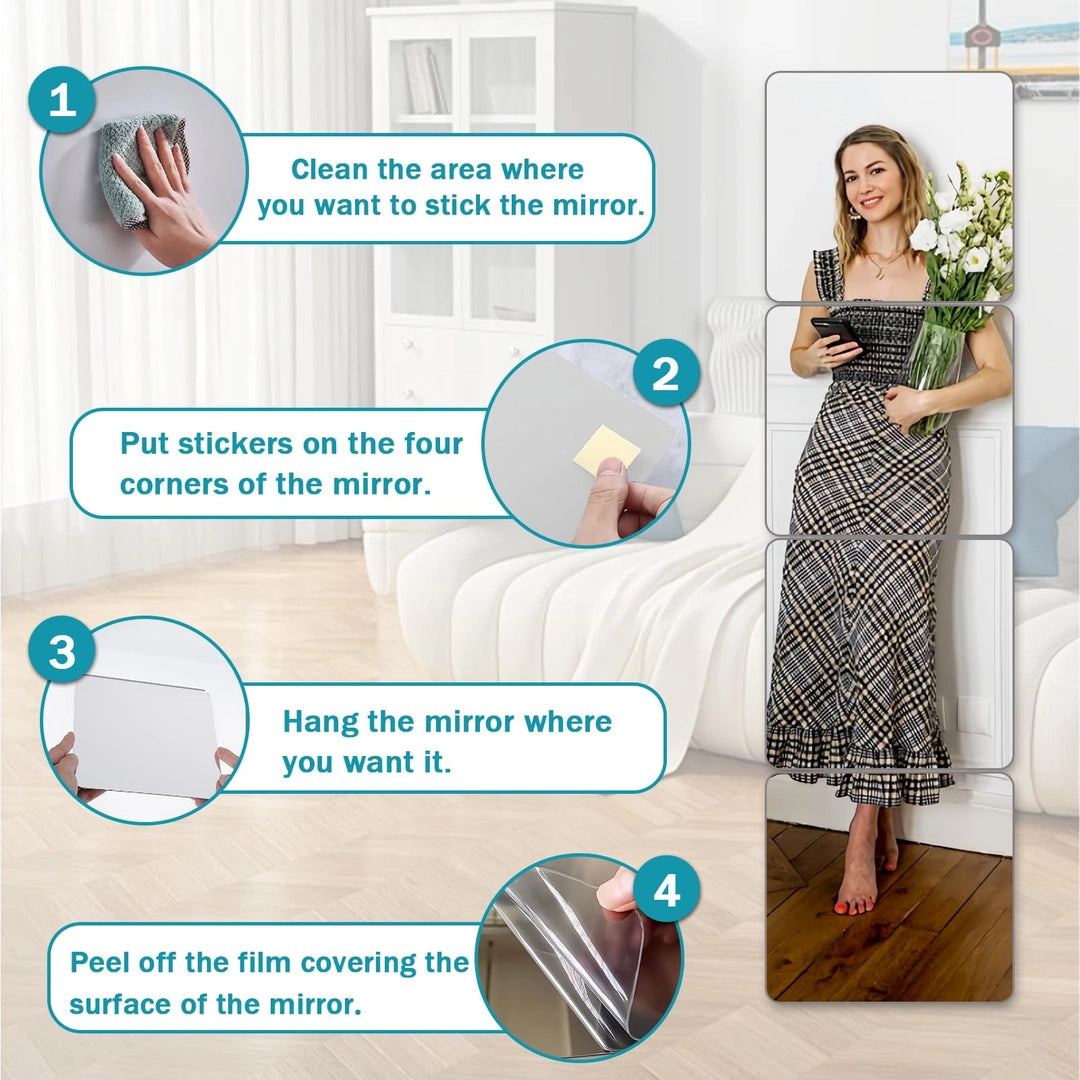 1
Clean the area where you want to stick the mirror.

2
Put stickers on the four corners of the mirror.

3
Hang the mirror where you want it.

4
Peel off the film covering the surface of the mirror.