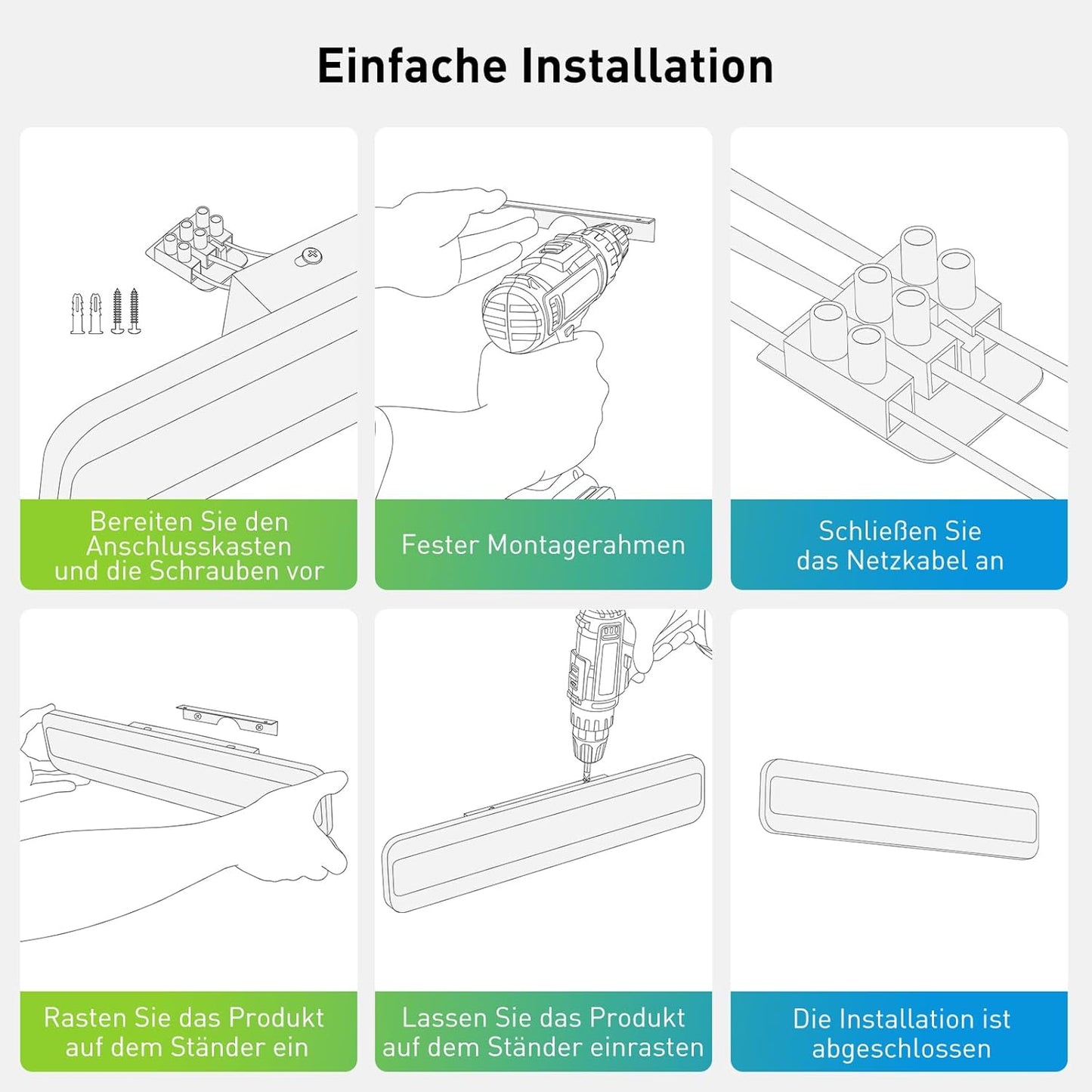 Einfache Installation

Bereiten Sie den Anschlusskasten und die Schrauben vor

Fester Montagerahmen

Schließen Sie das Netzkabel an

Rasten Sie das Produkt auf dem Ständer ein

Lassen Sie das Produkt auf dem Ständer einrasten

Die Installation ist abgeschlossen