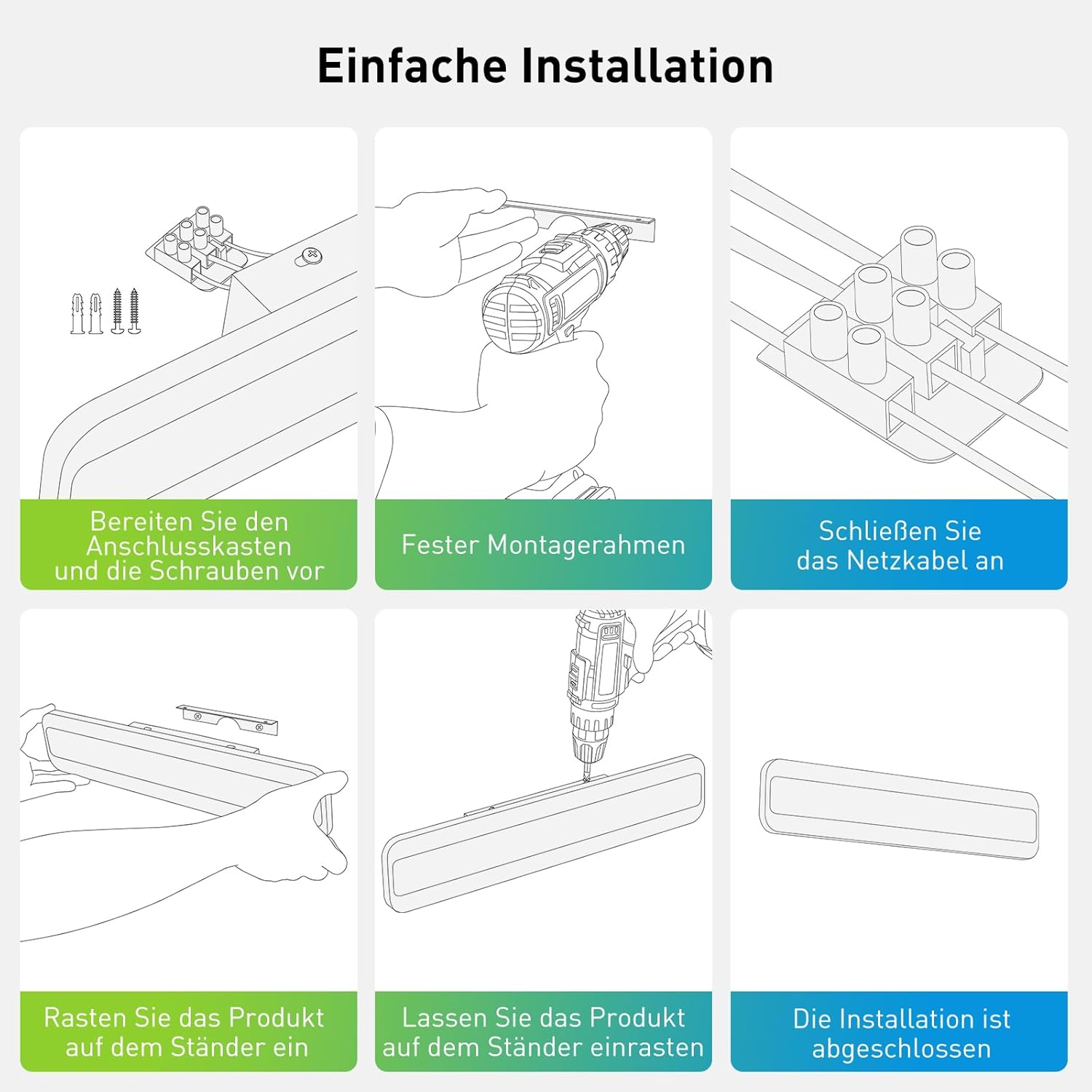 Einfache Installation

Bereiten Sie den Anschlusskasten und die Schrauben vor

Fester Montagerahmen

Schließen Sie das Netzkabel an

Rasten Sie das Produkt auf dem Ständer ein

Lassen Sie das Produkt auf dem Ständer einrasten

Die Installation ist abgeschlossen