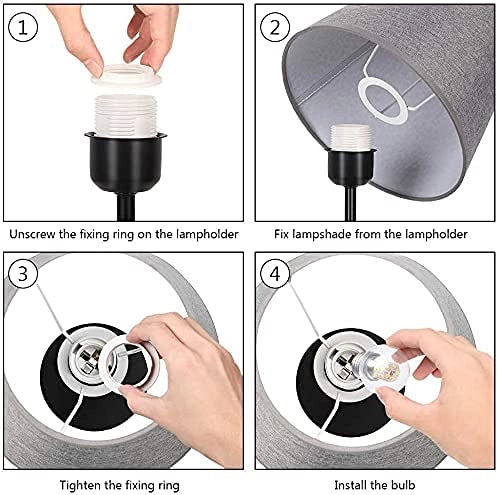 1

Unscrew the fixing ring on the lampholder

2

Fix lampshade from the lampholder

3

Tighten the fixing ring

4

Install the bulb