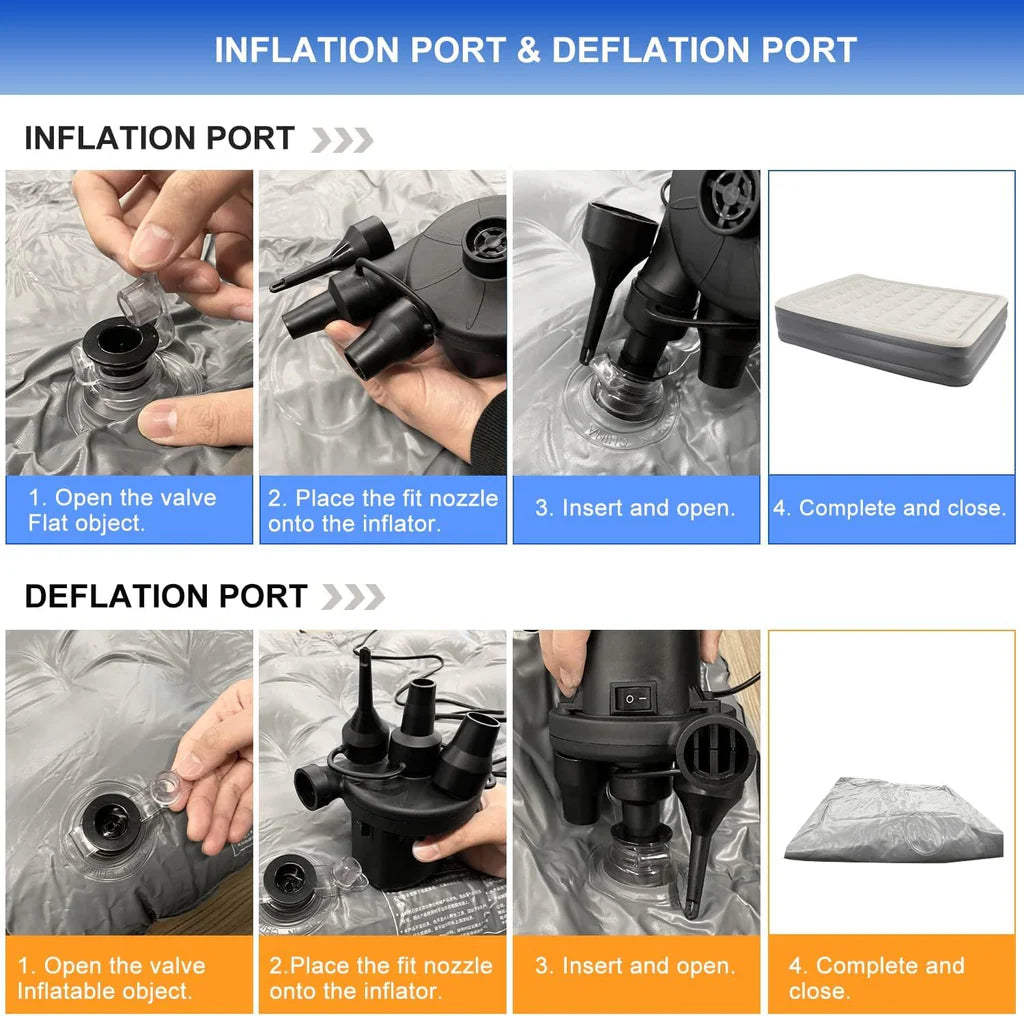 INFLATION PORT & DEFLATION PORT

INFLATION PORT

1. Open the valve Flat object.

2. Place the fit nozzle onto the inflator.

3. Insert and open.

4. Complete and close.

DEFLATION PORT

1. Open the valve Inflatable object.

2.Place the fit nozzle onto the inflator.

3. Insert and open.

4. Complete and close.