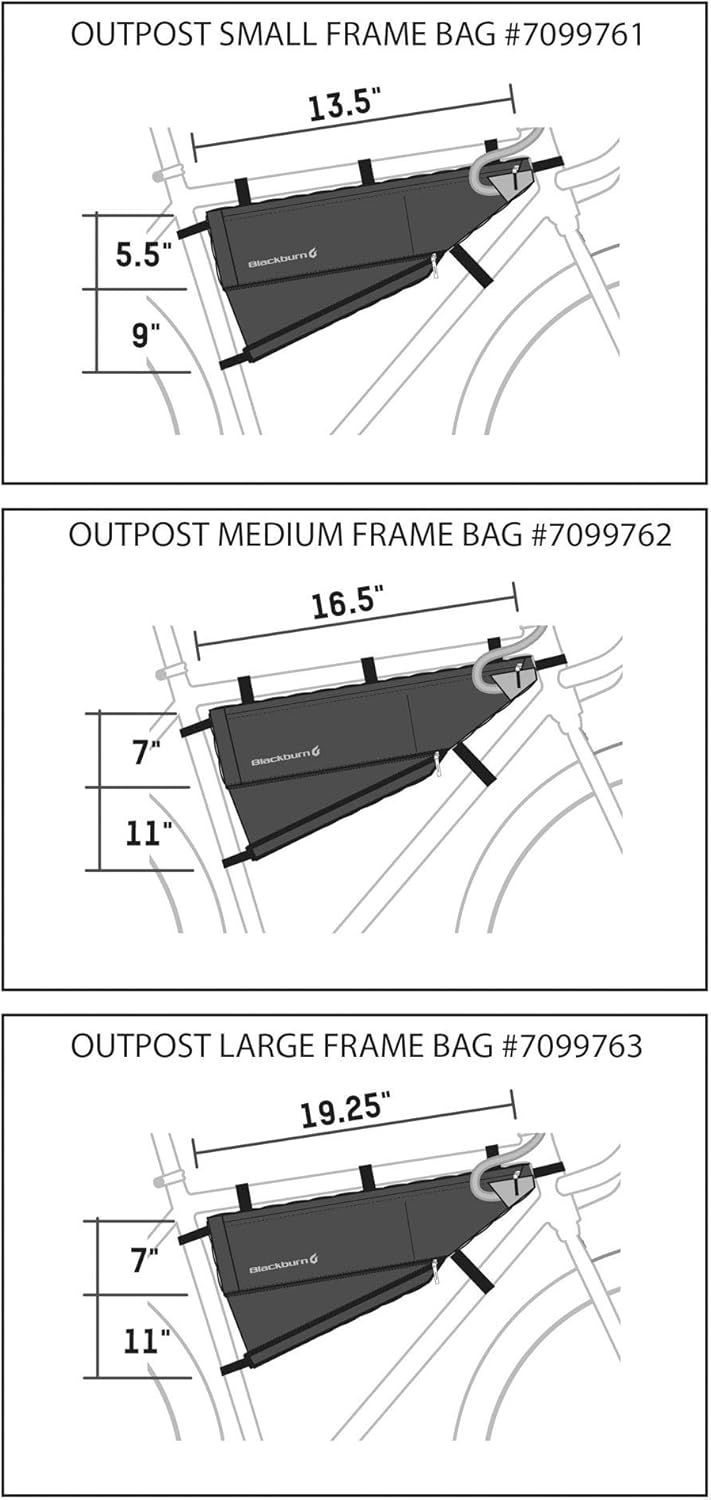 OUTPOST SMALL FRAME BAG #7099761

13.5"

5.5"

9"

Blackburn

OUTPOST MEDIUM FRAME BAG #7099762

16.5"

7"

11"

Blackburn

OUTPOST LARGE FRAME BAG #7099763

19.25"

7"

11"

Blackburn