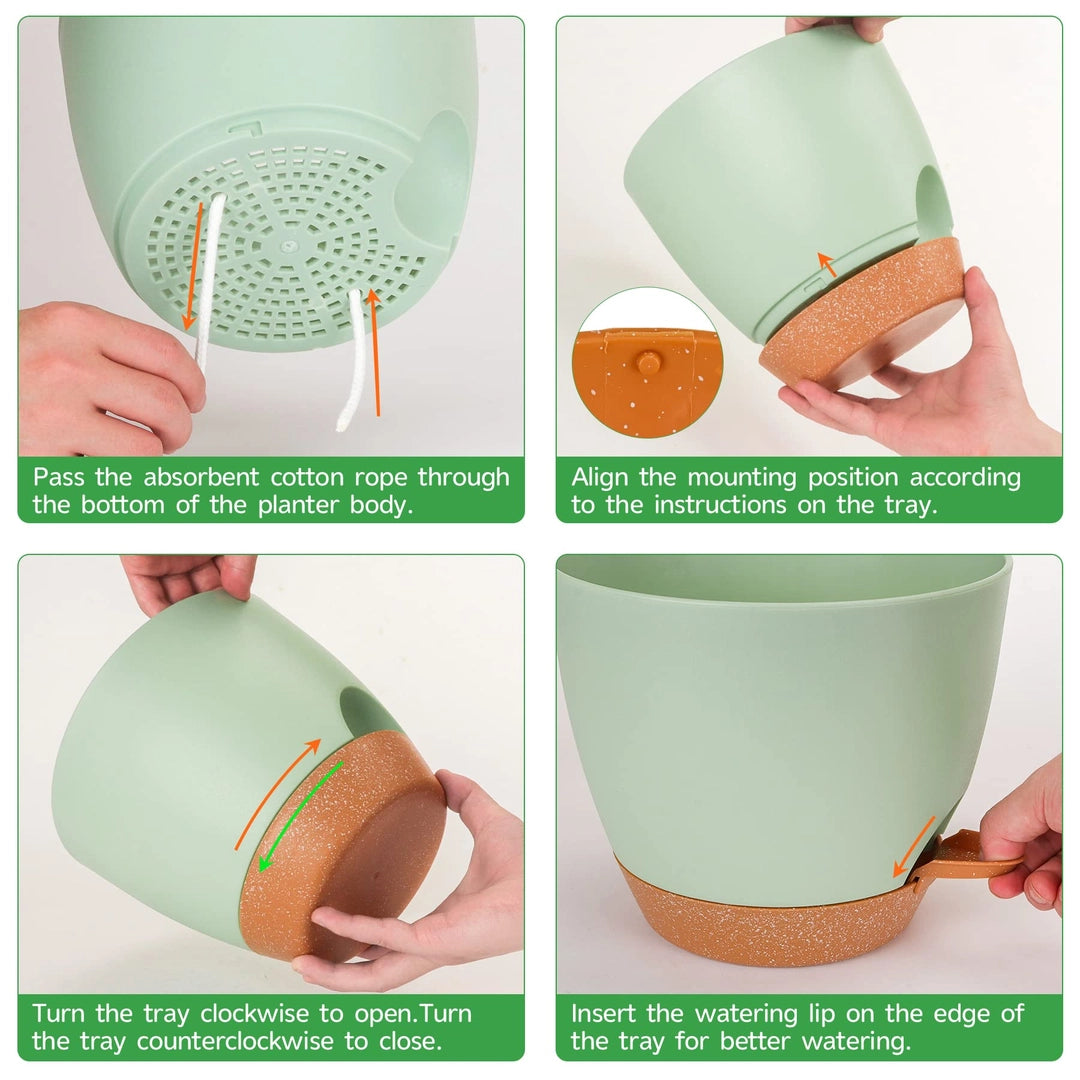 Pass the absorbent cotton rope through the bottom of the planter body.

Align the mounting position according to the instructions on the tray.

Turn the tray clockwise to open.Turn the tray counterclockwise to close.

Insert the watering lip on the edge of the tray for better watering.