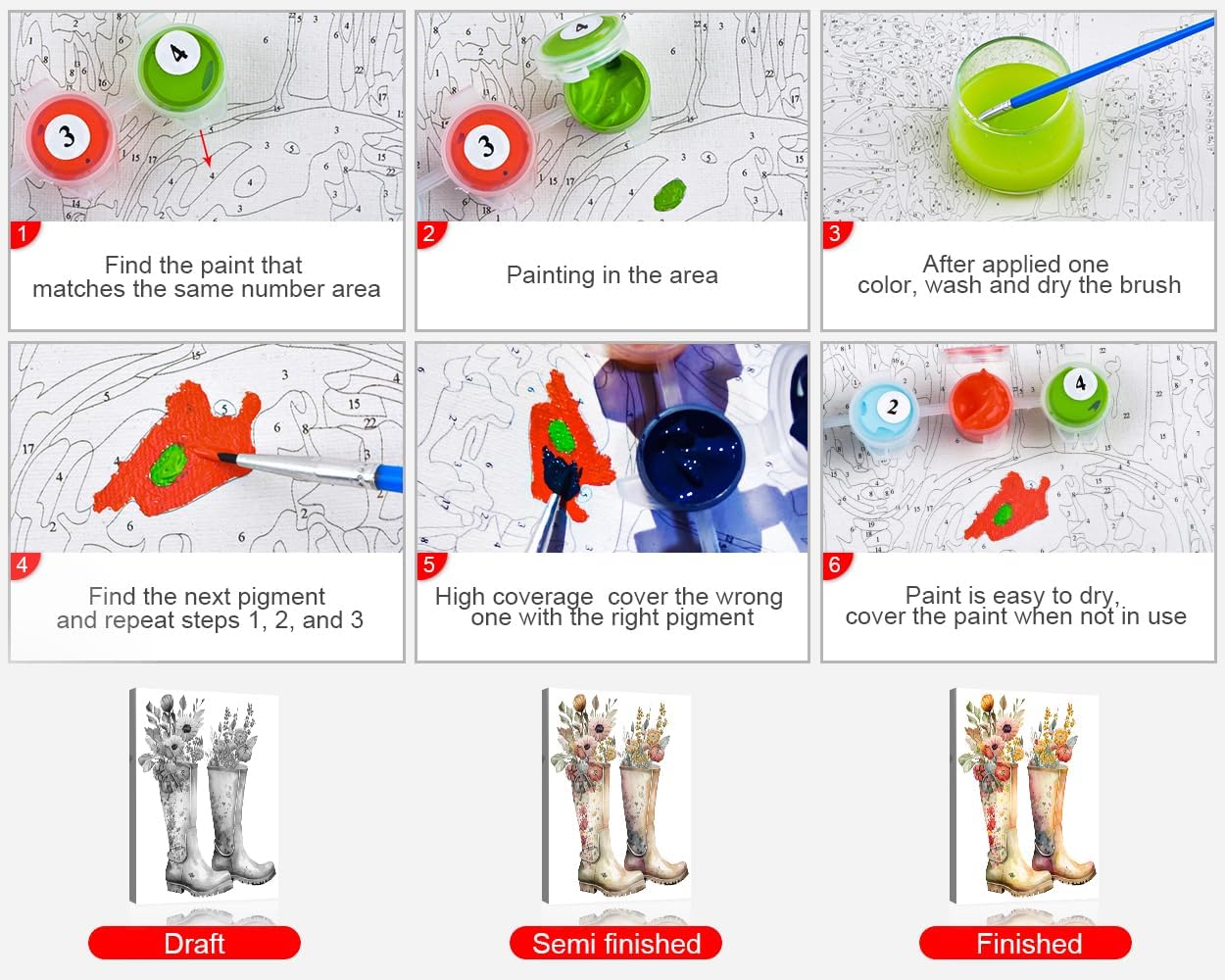 1
Find the paint that matches the same number area

2
Painting in the area

3
After applied one color, wash and dry the brush

4
Find the next pigment and repeat steps 1, 2, and 3

5
High coverage cover the wrong one with the right pigment

6
Paint is easy to dry, cover the paint when not in use

Draft

Semi finished

Finished