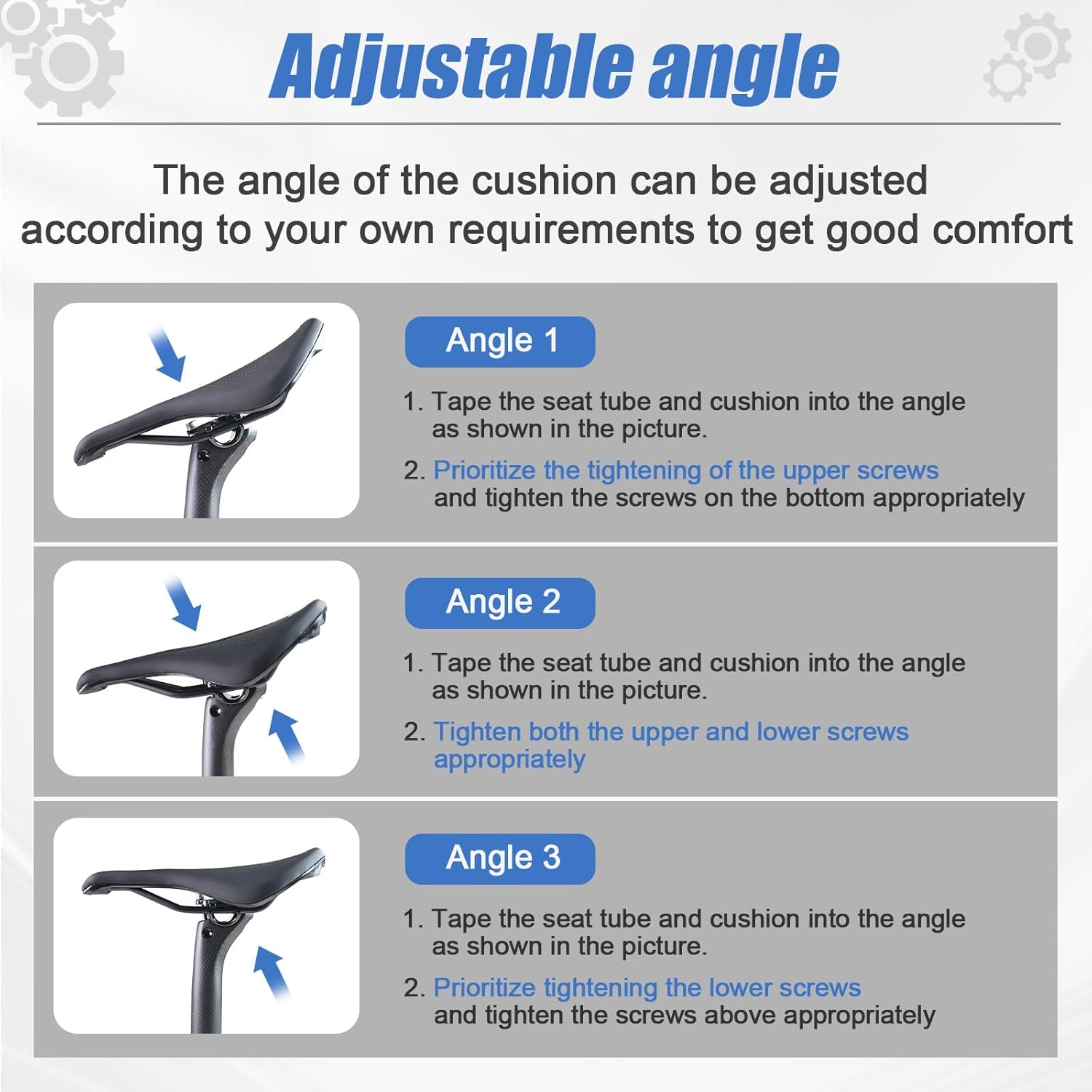 Adjustable angle

The angle of the cushion can be adjusted according to your own requirements to get good comfort

Angle 1

1. Tape the seat tube and cushion into the angle as shown in the picture.

2. Prioritize the tightening of the upper screws and tighten the screws on the bottom appropriately

Angle 2

1. Tape the seat tube and cushion into the angle as shown in the picture.

2. Tighten both the upper and lower screws appropriately

Angle 3

1. Tape the seat tube and cushion into the angle as shown in the picture.

2. Prioritize tightening the lower screws and tighten the screws above appropriately