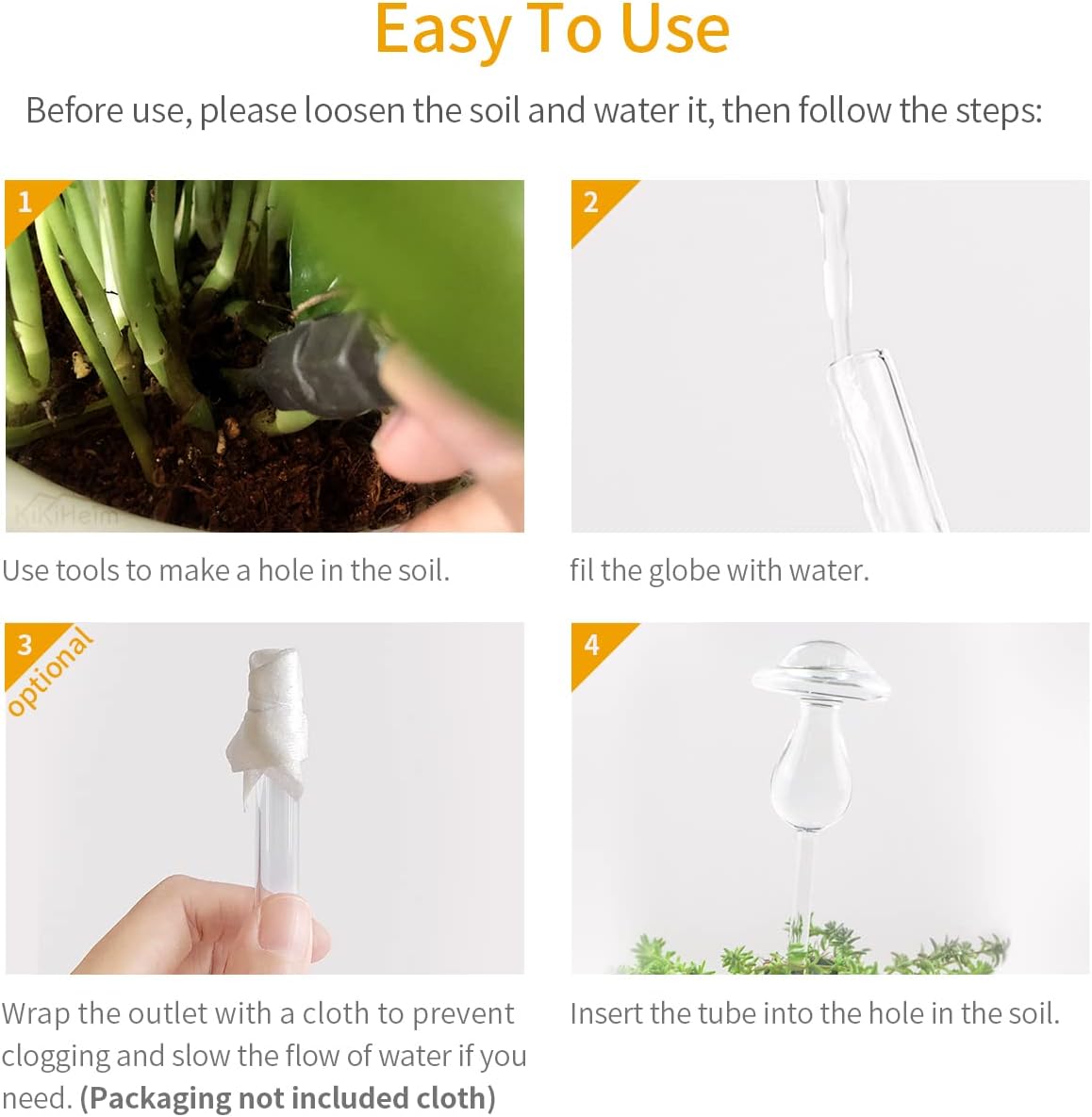 Easy To Use

Before use, please loosen the soil and water it, then follow the steps:

1

KiKiHeim

Use tools to make a hole in the soil.

2

fil the globe with water.

3 optional

Wrap the outlet with a cloth to prevent clogging and slow the flow of water if you need. (Packaging not included cloth)

4

Insert the tube into the hole in the soil.