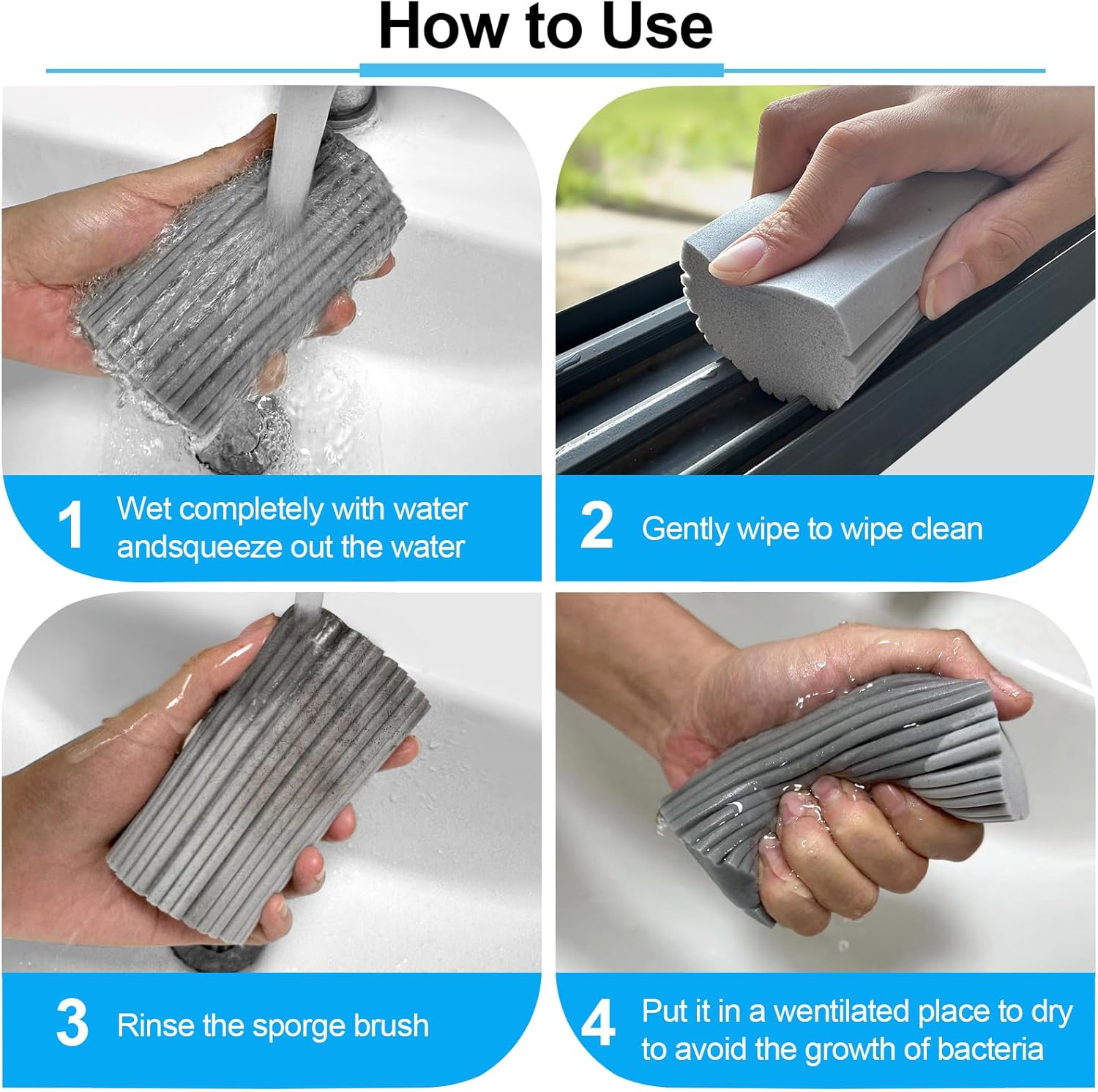 How to Use

1 Wet completely with water andsqueeze out the water

2 Gently wipe to wipe clean

3 Rinse the sporge brush

4 Put it in a wentilated place to dry to avoid the growth of bacteria