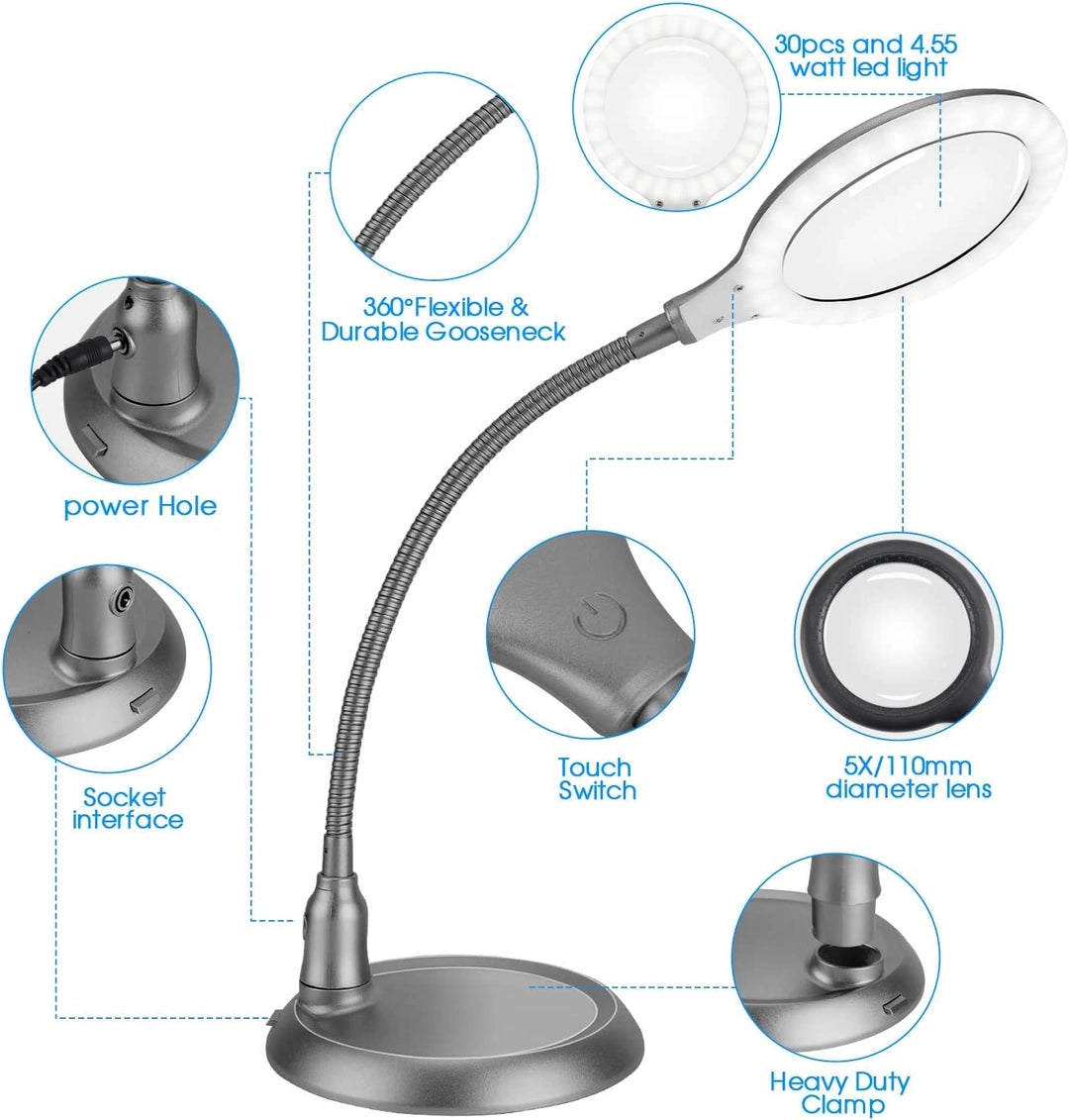 30pcs and 4.55 watt led light

360°Flexible & Durable Gooseneck

power Hole

Socket interface

Touch Switch

5X/110mm diameter lens

Heavy Duty Clamp