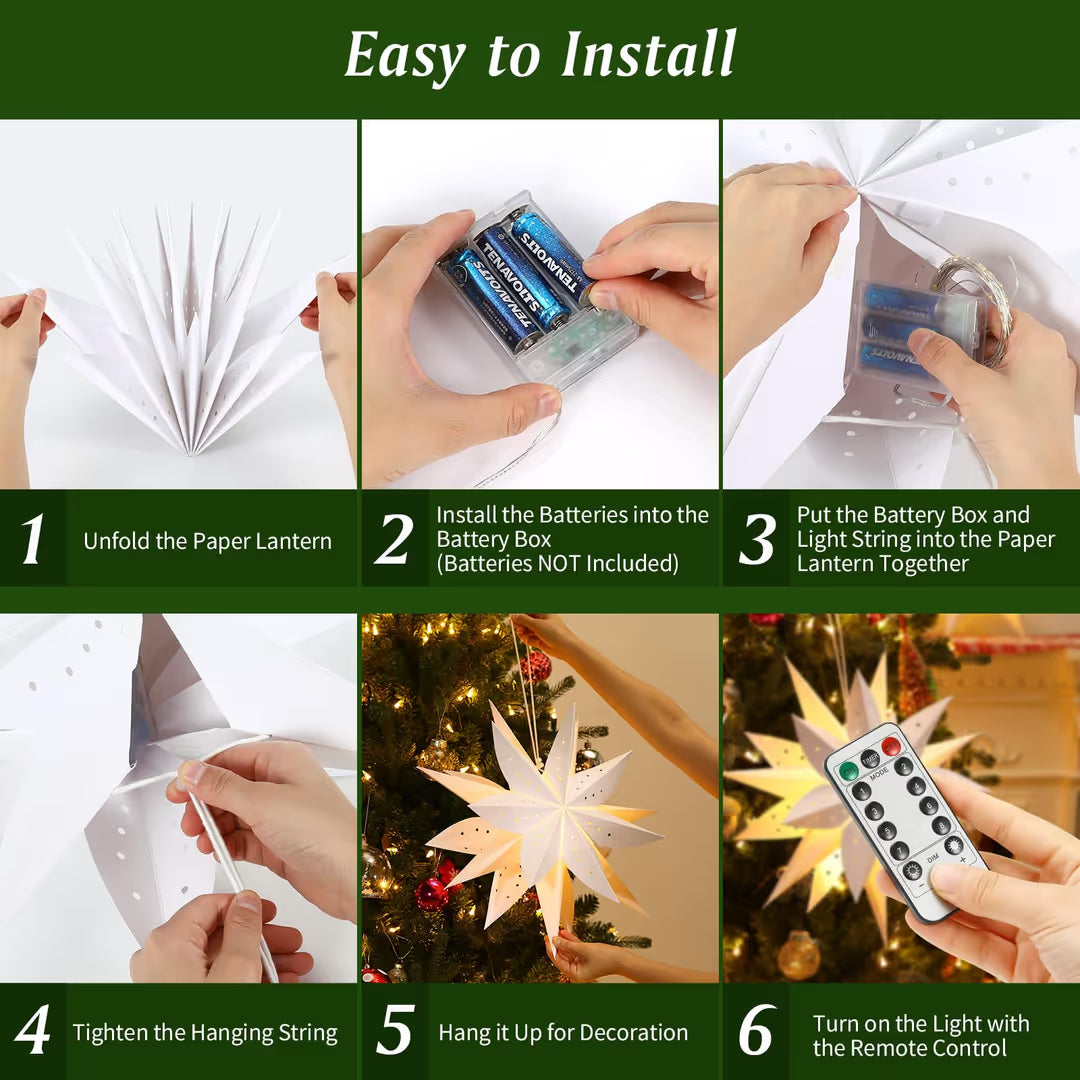 Easy to Install

TENAVOLTS TENAVOLTS TENAVOLTS

TENAVOLTS

1 Unfold the Paper Lantern

2 Install the Batteries into the Battery Box (Batteries NOT Included)

3 Put the Battery Box and Light String into the Paper Lantern Together

MODE DIM

4 Tighten the Hanging String

5 Hang it Up for Decoration

6 Turn on the Light with the Remote Control