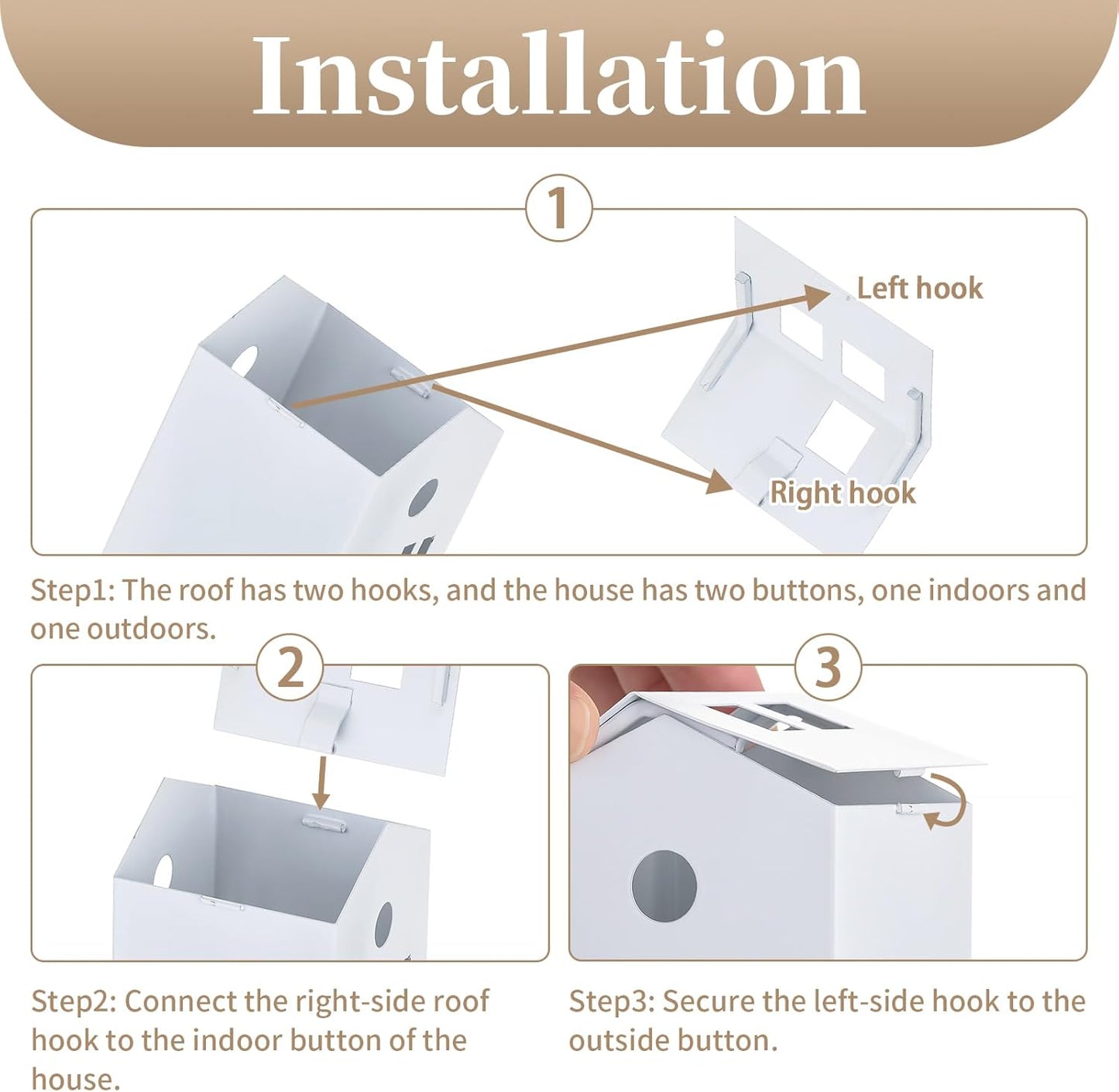 Installation

1

Left hook

Right hook

Step1: The roof has two hooks, and the house has two buttons, one indoors and one outdoors.

2

3

Step2: Connect the right-side roof hook to the indoor button of the house.

Step3: Secure the left-side hook to the outside button.