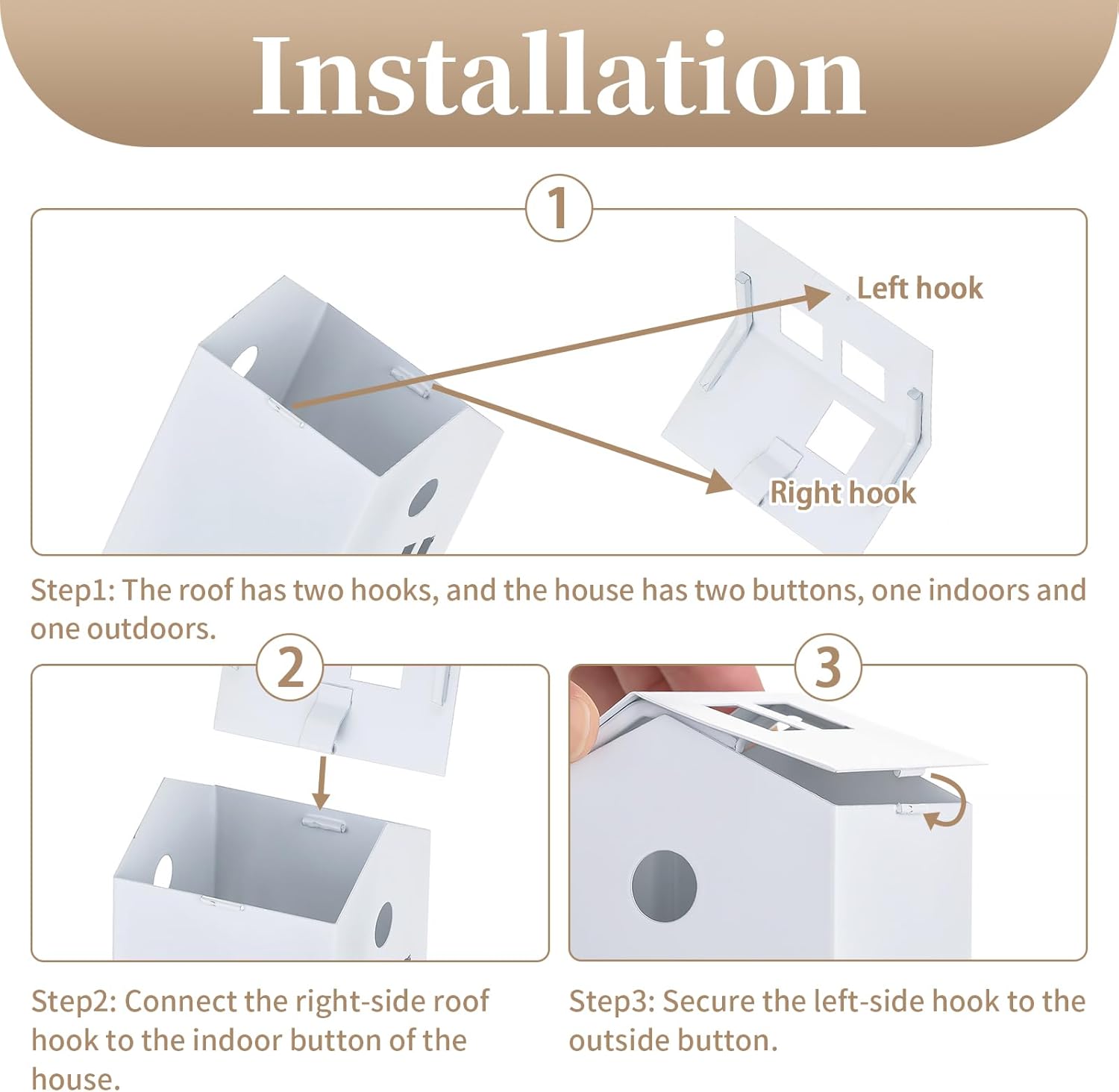 Installation

1

Left hook

Right hook

Step1: The roof has two hooks, and the house has two buttons, one indoors and one outdoors.

2

Step2: Connect the right-side roof hook to the indoor button of the house.

3

Step3: Secure the left-side hook to the outside button.