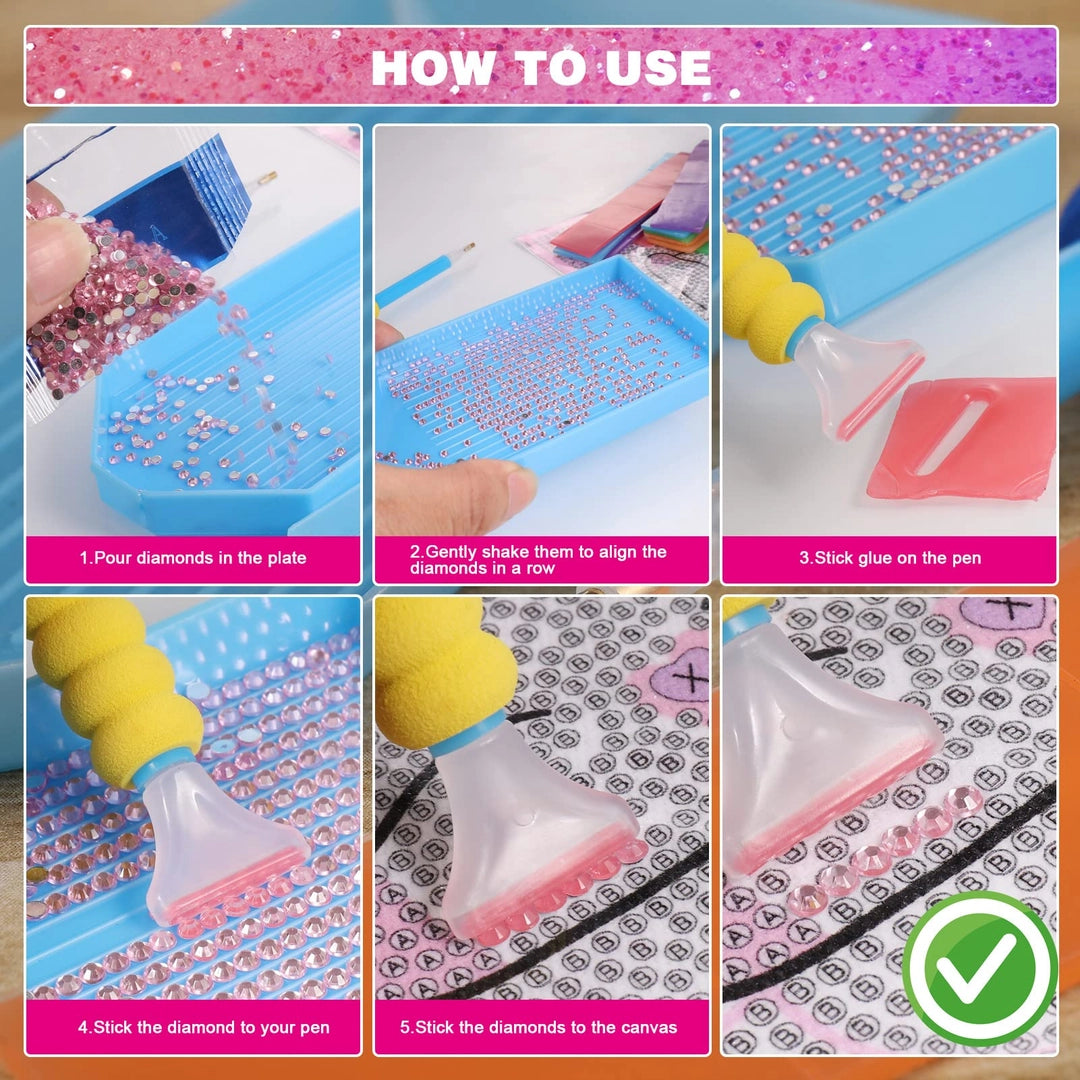 HOW TO USE

1.Pour diamonds in the plate

2.Gently shake them to align the diamonds in a row

3.Stick glue on the pen

4.Stick the diamond to your pen

5.Stick the diamonds to the canvas