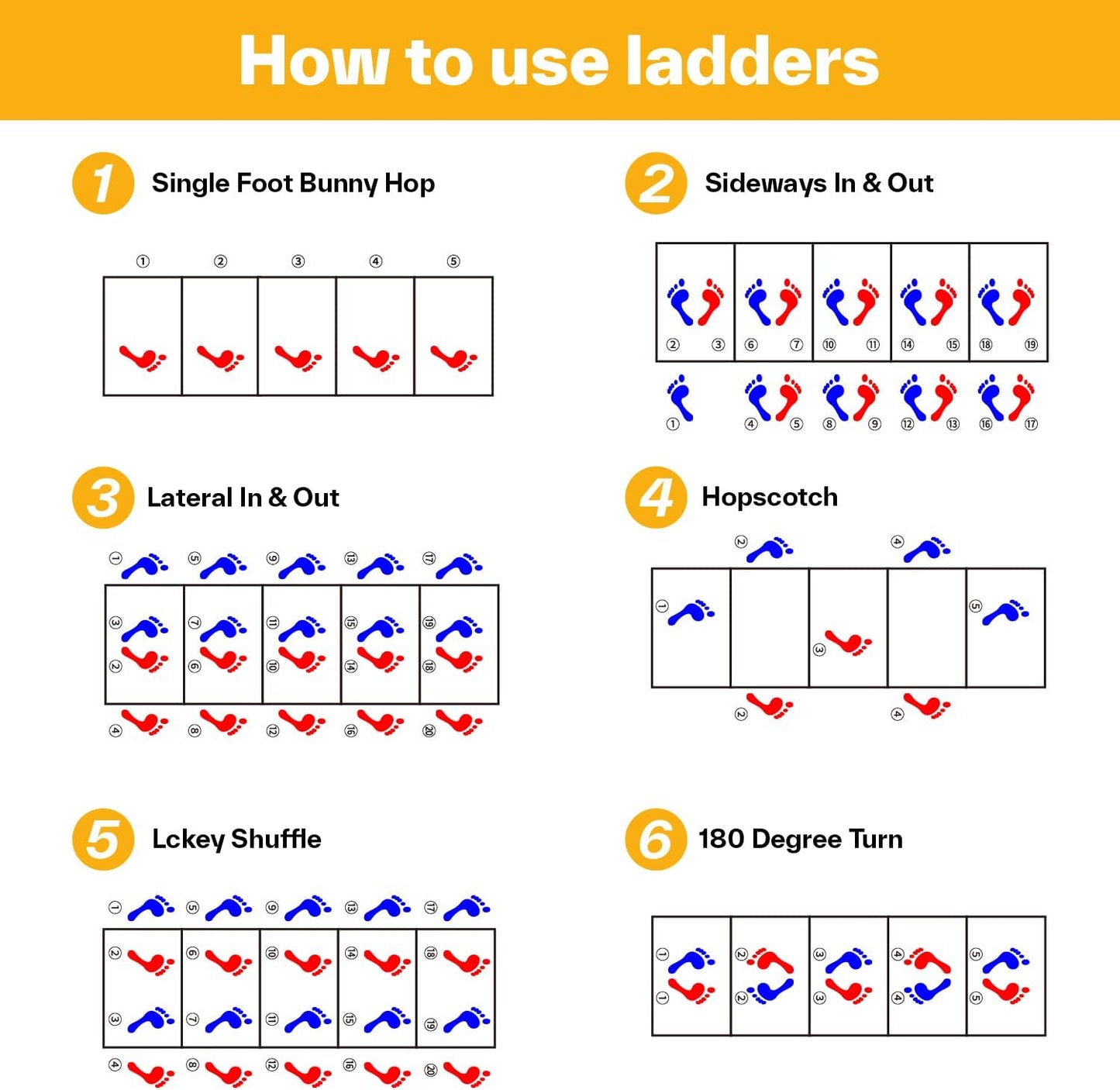 How to use ladders

1 Single Foot Bunny Hop

① ② ③ ④ ⑤

2 Sideways In & Out

② ③ ⑥ ⑦ ⑩ ⑪ ⑭ ⑮ ⑱ ⑲
① ④ ⑤ ⑧ ⑨ ⑫ ⑬ ⑯ ⑰

3 Lateral In & Out

① ⑤ ⑨ ⑬ ⑰
③ ⑦ ⑪ ⑮ ⑲
② ⑥ ⑩ ⑭ ⑱
④ ⑧ ⑫ ⑯ ⑳

4 Hopscotch

② ④
① ③ ⑤
② ④

5 Lckey Shuffle

① ⑤ ⑨ ⑬ ⑰
② ⑥ ⑩ ⑭ ⑱
③ ⑦ ⑪ ⑮ ⑲
④ ⑧ ⑫ ⑯ ⑳

6 180 Degree Turn

① ② ③ ④ ⑤
① ② ③ ④ ⑤