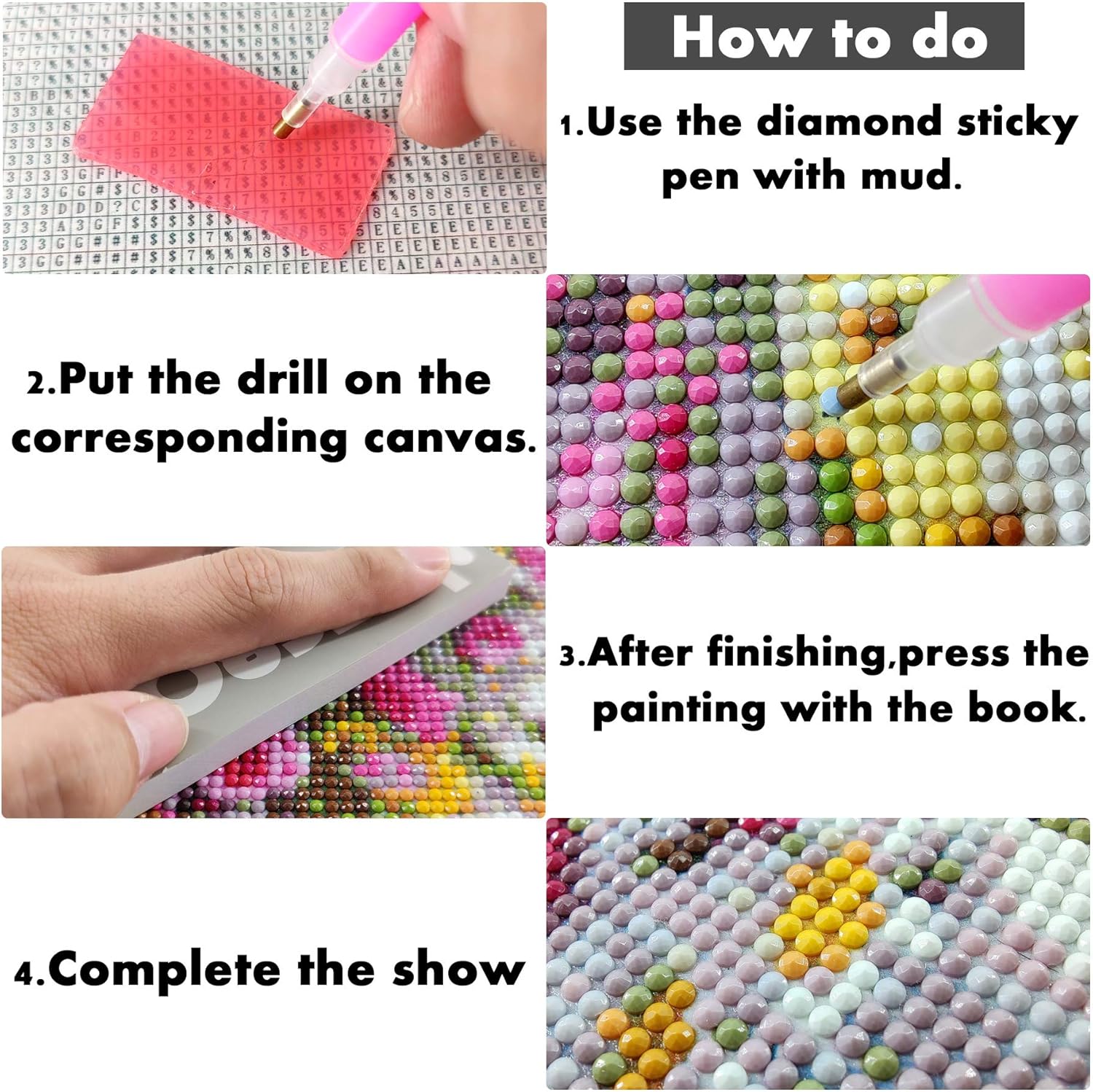 How to do

1.Use the diamond sticky pen with mud.

2.Put the drill on the corresponding canvas.

3.After finishing,press the painting with the book.

4.Complete the show