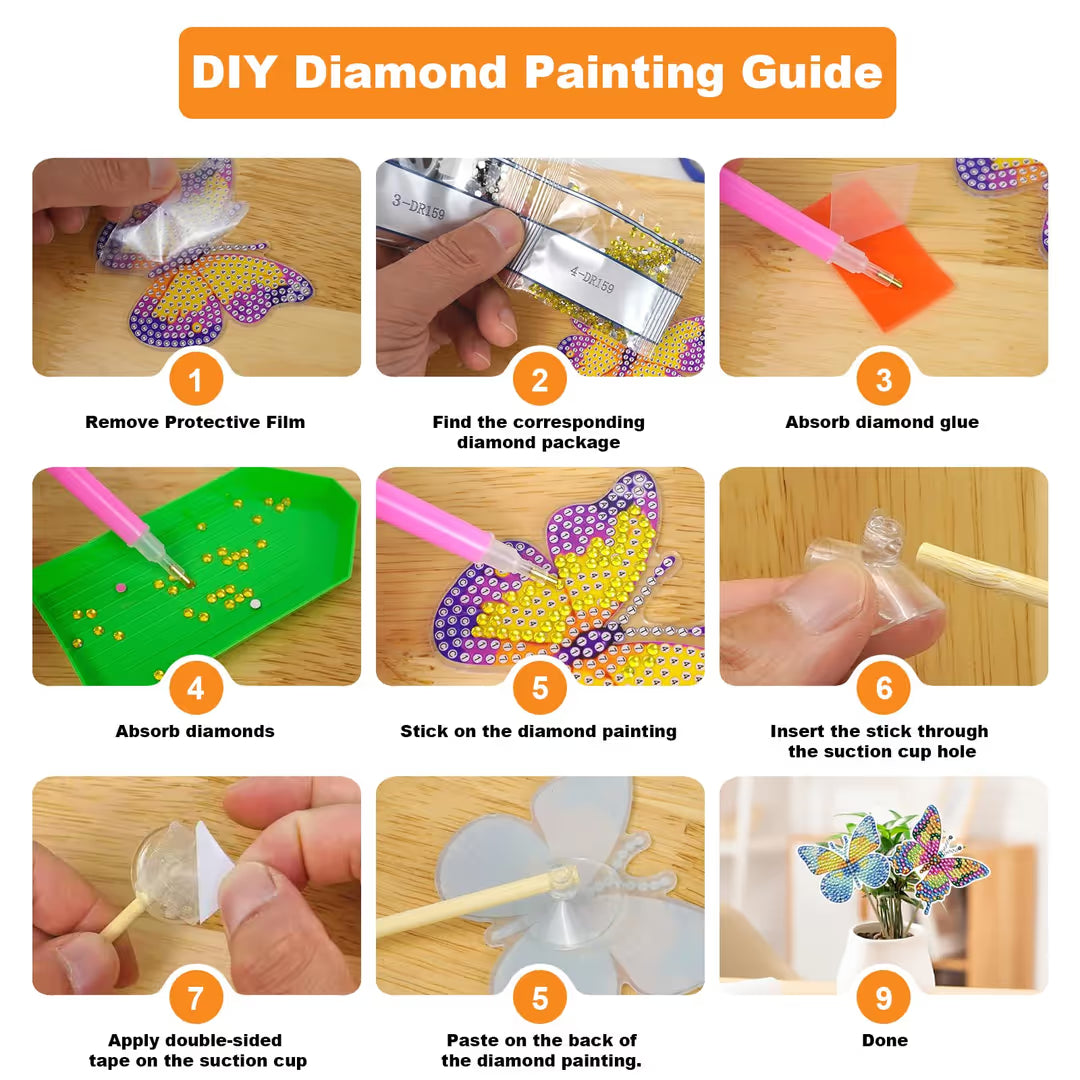 DIY Diamond Painting Guide

3-DR159

4-DR159

1

Remove Protective Film

2

Find the corresponding diamond package

3

Absorb diamond glue

4

Absorb diamonds

5

Stick on the diamond painting

6

Insert the stick through the suction cup hole

7

Apply double-sided tape on the suction cup

5

Paste on the back of the diamond painting.

9

Done