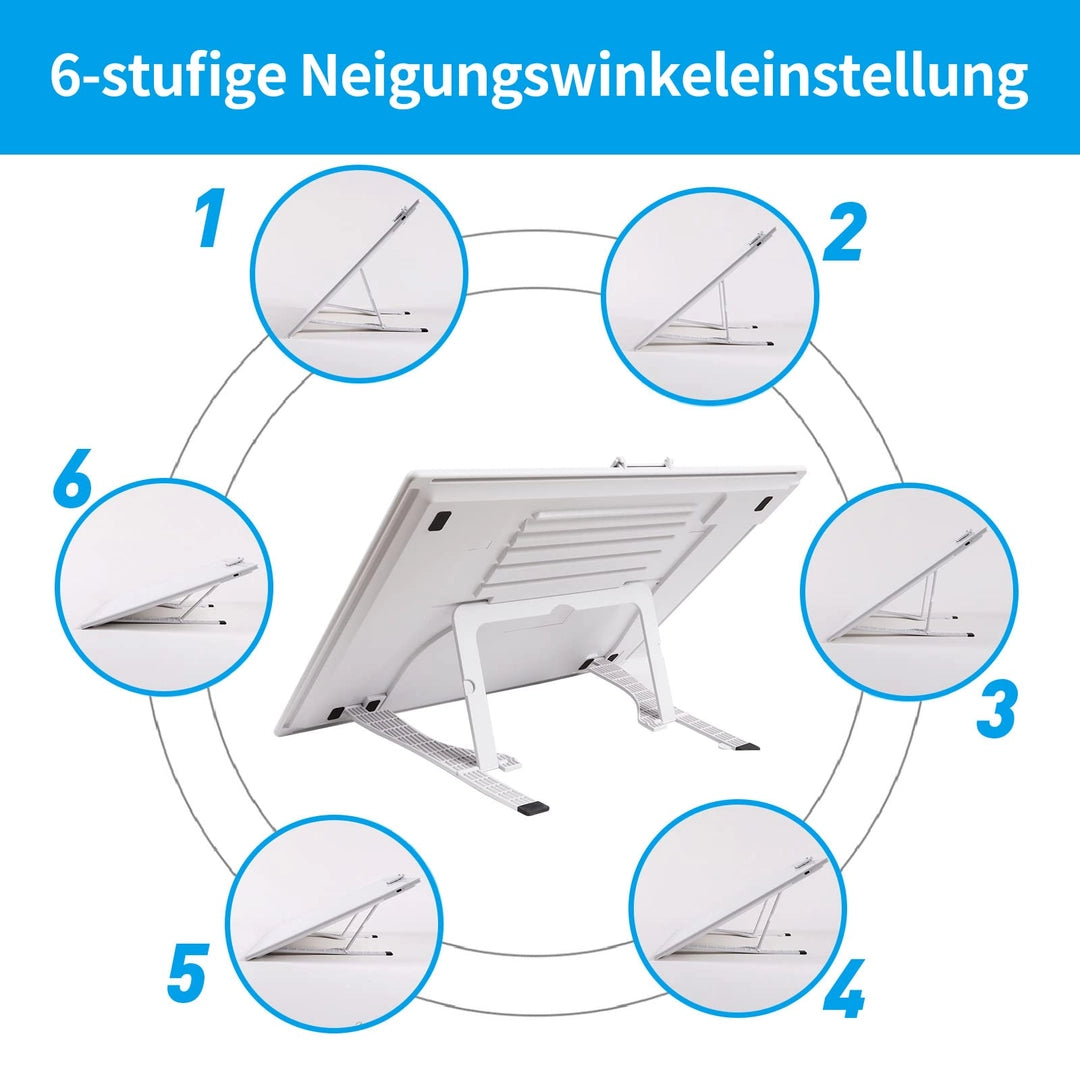 6-stufige Neigungswinkeleinstellung

1

2

6

3

5

4