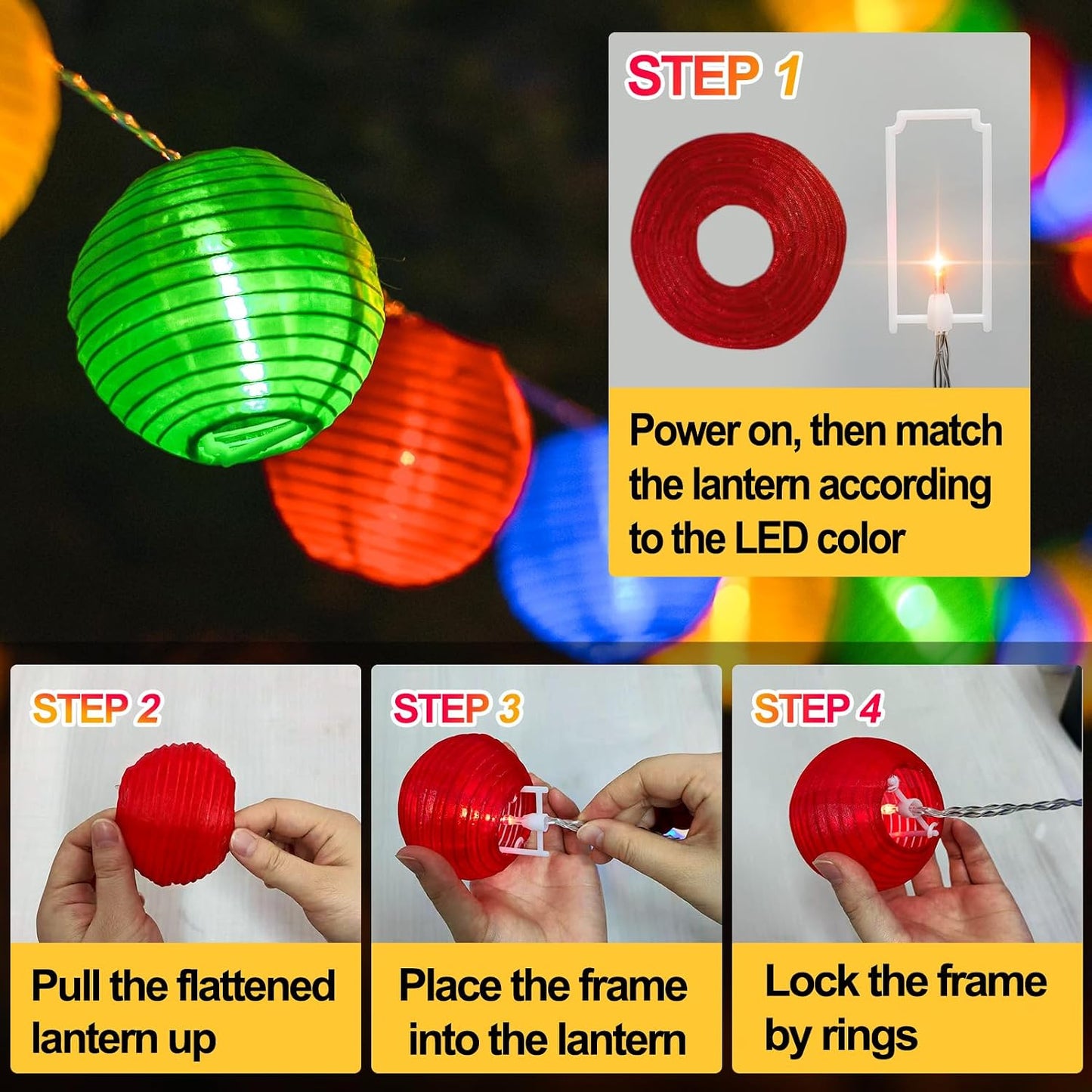 STEP 1

Power on, then match the lantern according to the LED color

STEP 2

Pull the flattened lantern up

STEP 3

Place the frame into the lantern

STEP 4

Lock the frame by rings