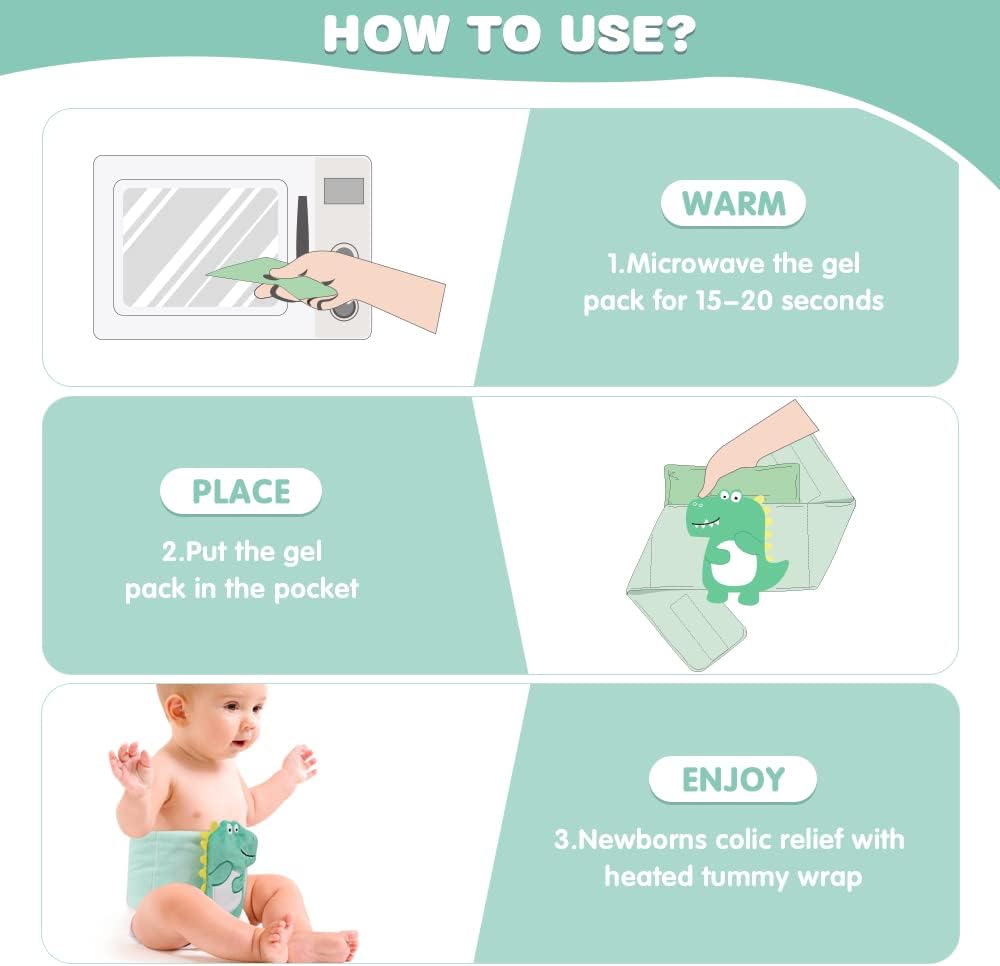 HOW TO USE?

WARM

1.Microwave the gel pack for 15–20 seconds

PLACE

2.Put the gel pack in the pocket

ENJOY

3.Newborns colic relief with heated tummy wrap