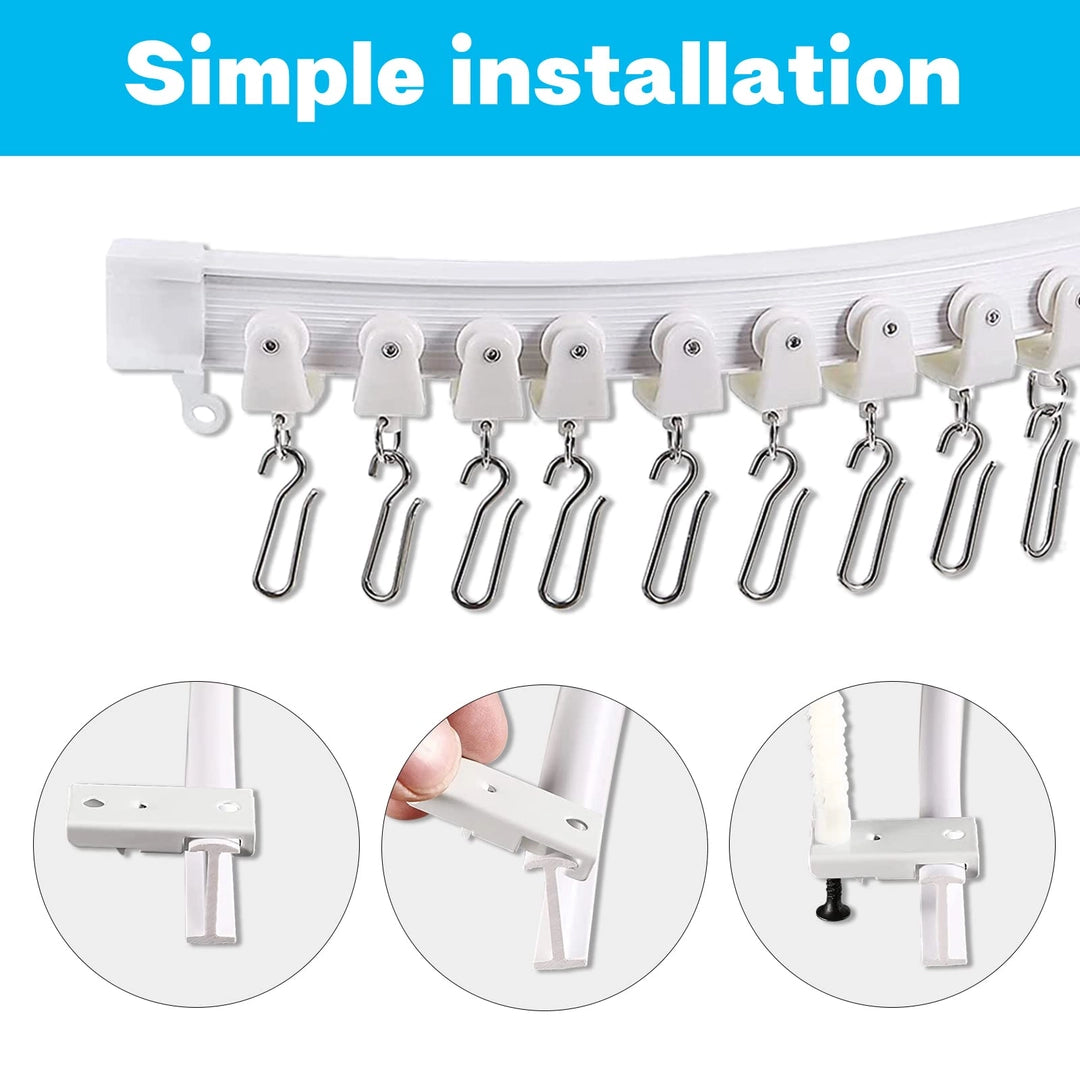 Simple installation