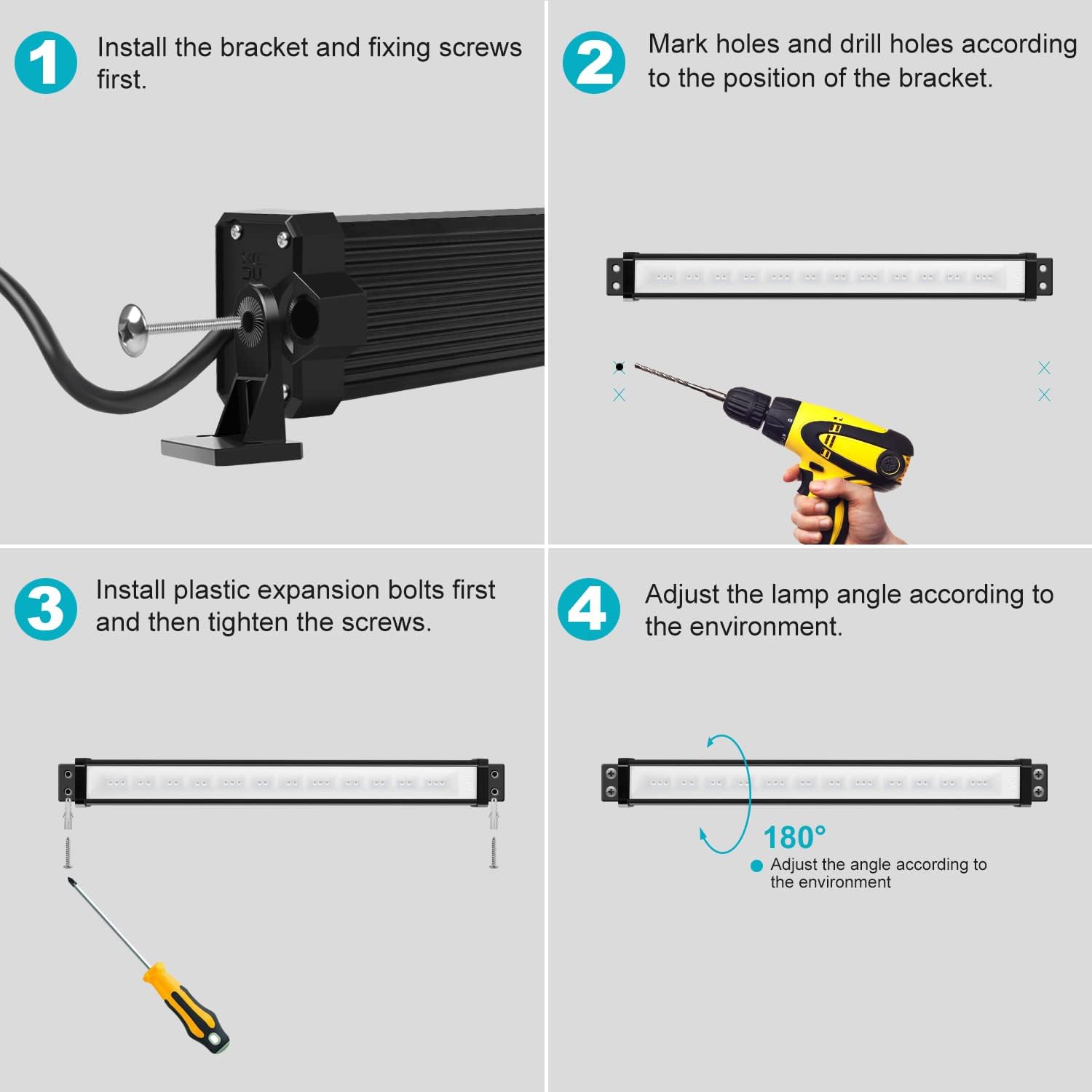 1 Install the bracket and fixing screws first.

2 Mark holes and drill holes according to the position of the bracket.

3 Install plastic expansion bolts first and then tighten the screws.

4 Adjust the lamp angle according to the environment.

180°

Adjust the angle according to the environment