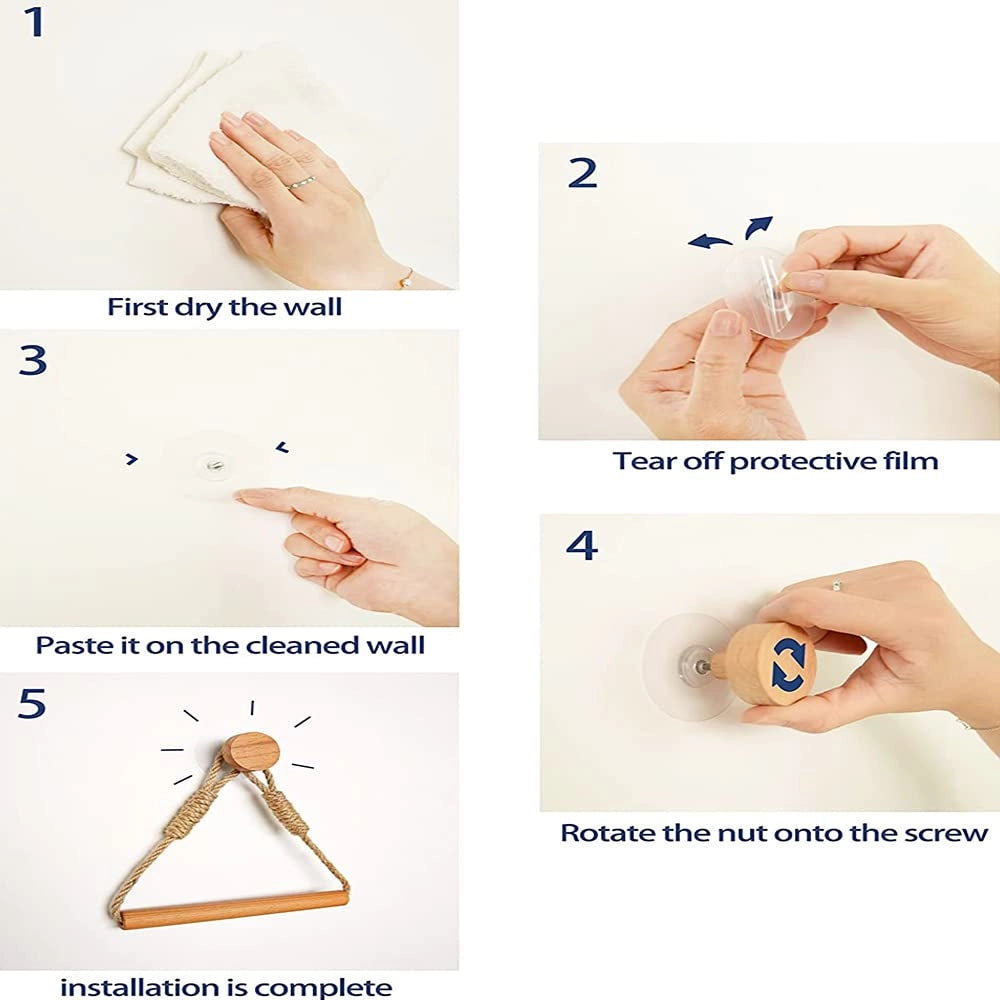 1

First dry the wall

2

Tear off protective film

3

Paste it on the cleaned wall

4

Rotate the nut onto the screw

5

installation is complete